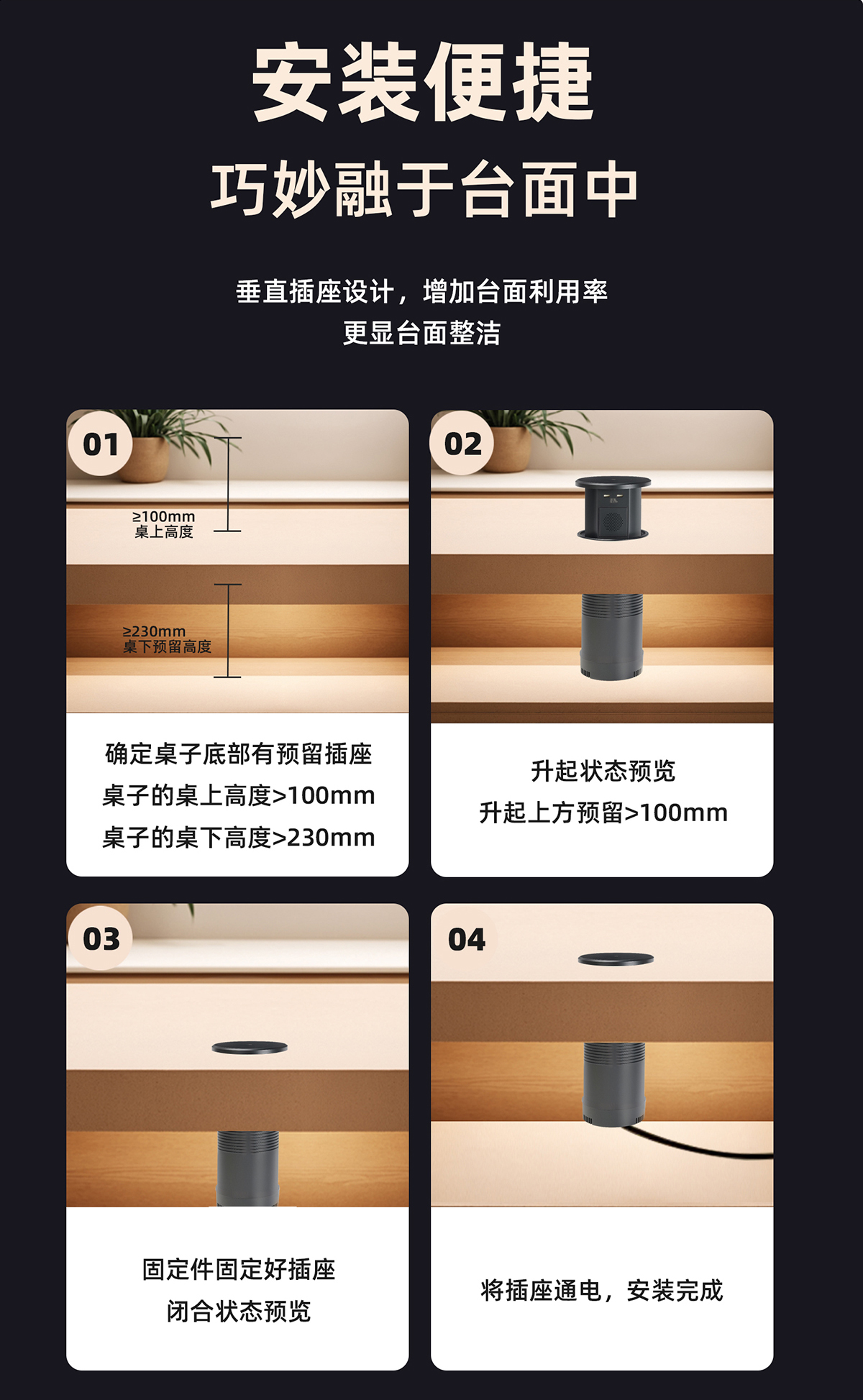 安装便捷
巧妙融于台面中

垂直插座设计，增加台面利用率
更显台面整洁

01

≥100mm
桌上高度

≥230mm
桌下预留高度

确定桌子底部有预留插座
桌子的桌上高度>100mm
桌子的桌下高度>230mm

02

升起状态预览
升起上方预留>100mm

03

固定件固定好插座
闭合状态预览

04

将插座通电，安装完成