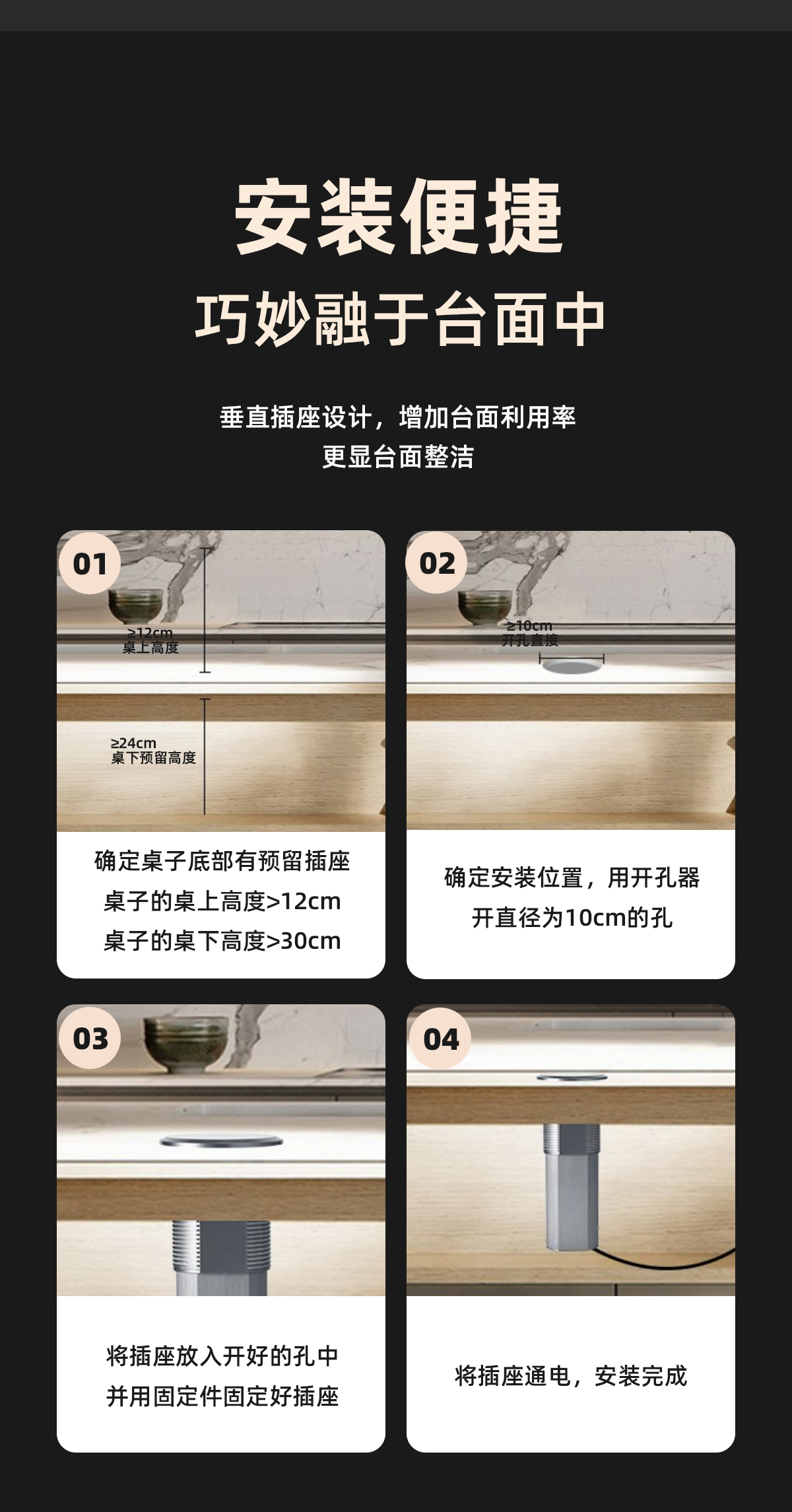 安装便捷
巧妙融于台面中

垂直插座设计，增加台面利用率
更显台面整洁

01

≥12cm
桌上高度

≥24cm
桌下预留高度

确定桌子底部有预留插座
桌子的桌上高度>12cm
桌子的桌下高度>30cm

02

≥10cm
开孔直接

确定安装位置，用开孔器
开直径为10cm的孔

03

将插座放入开好的孔中
并用固定件固定好插座

04

将插座通电，安装完成