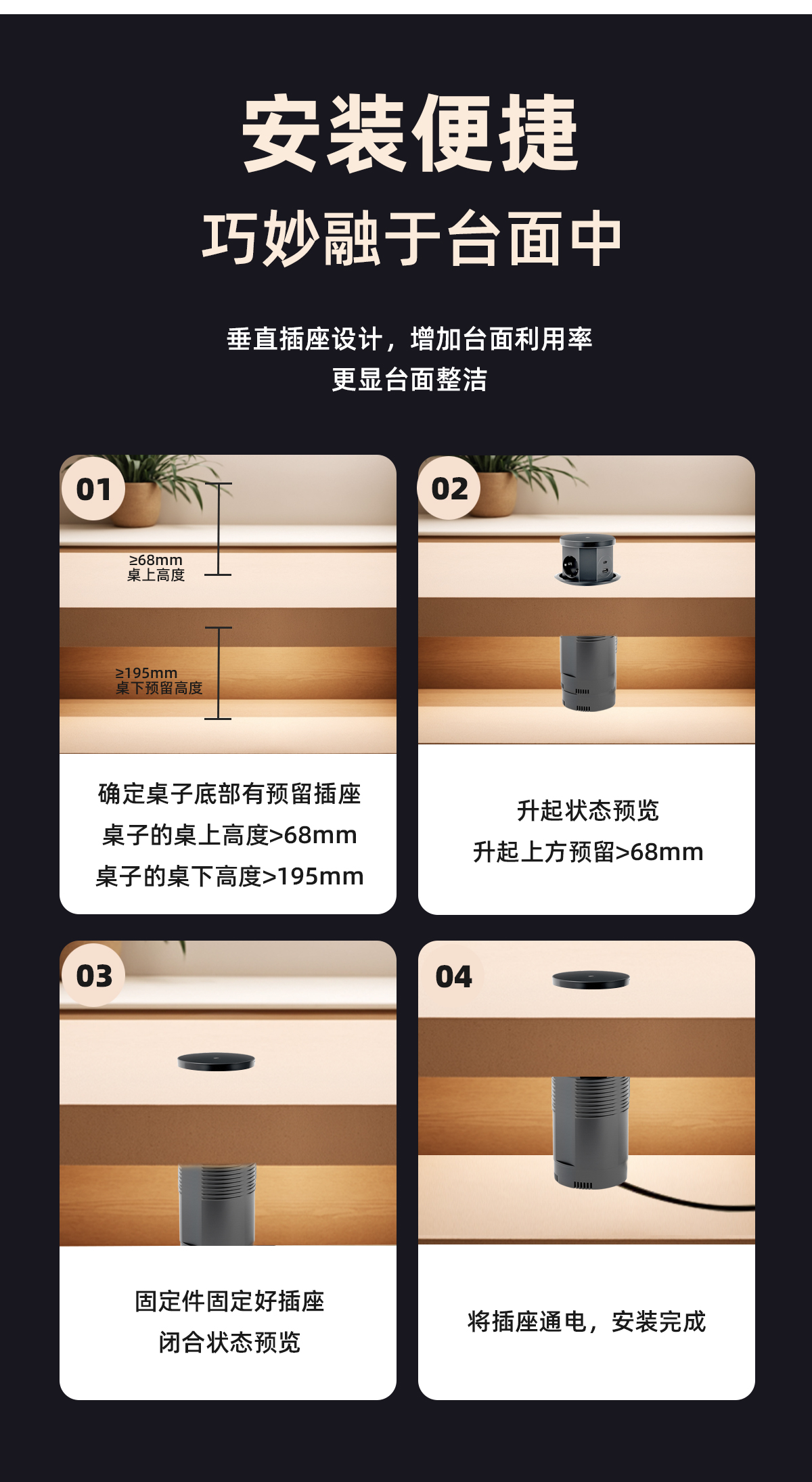 安装便捷

巧妙融于台面中

垂直插座设计，增加台面利用率
更显台面整洁

01

≥68mm
桌上高度

≥195mm
桌下预留高度

确定桌子底部有预留插座
桌子的桌上高度>68mm
桌子的桌下高度>195mm

02

升起状态预览
升起上方预留>68mm

03

固定件固定好插座
闭合状态预览

04

将插座通电，安装完成